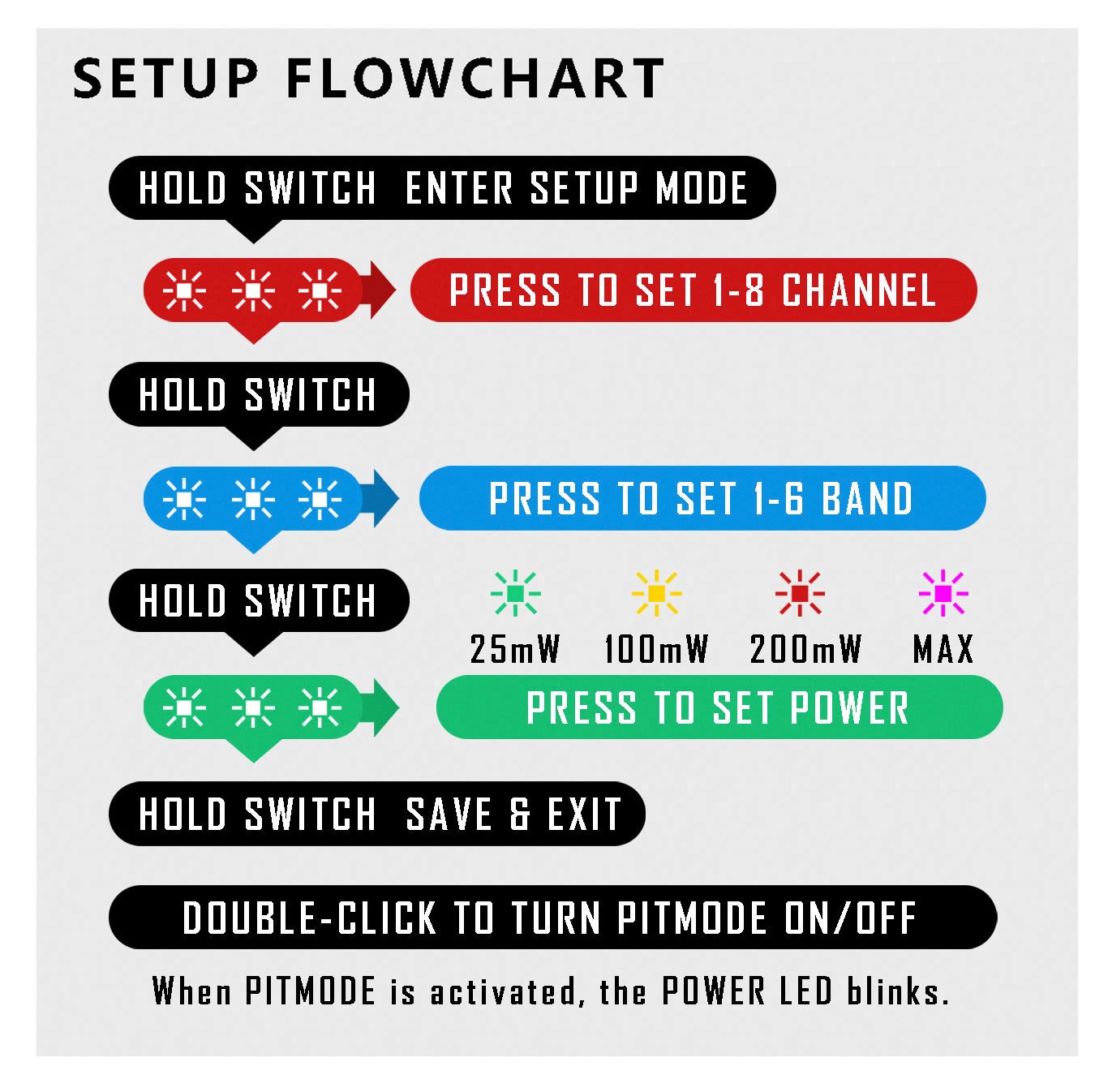 SETUP FLOWCHART

HOLD SWITCH ENTER SETUP MODE

PRESS TO SET 1-8 CHANNEL

HOLD SWITCH

PRESS TO SET 1-6 BAND

HOLD SWITCH

25mW 100mW 200mW MAX

PRESS TO SET POWER

HOLD SWITCH SAVE & EXIT

DOUBLE-CLICK TO TURN PITMODE ON/OFF

When PITMODE is activated, the POWER LED blinks.