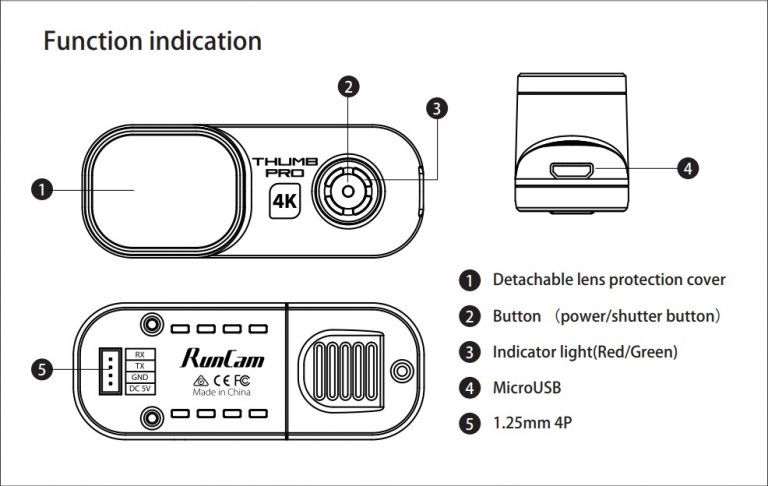 Function indication

2

3

1

THUMB PRO

4K

4

5

RX
TX
GND
DC 5V

RunCam

CE FC
Made in China

1 Detachable lens protection cover

2 Button （power/shutter button）

3 Indicator light(Red/Green)

4 MicroUSB

5 1.25mm 4P